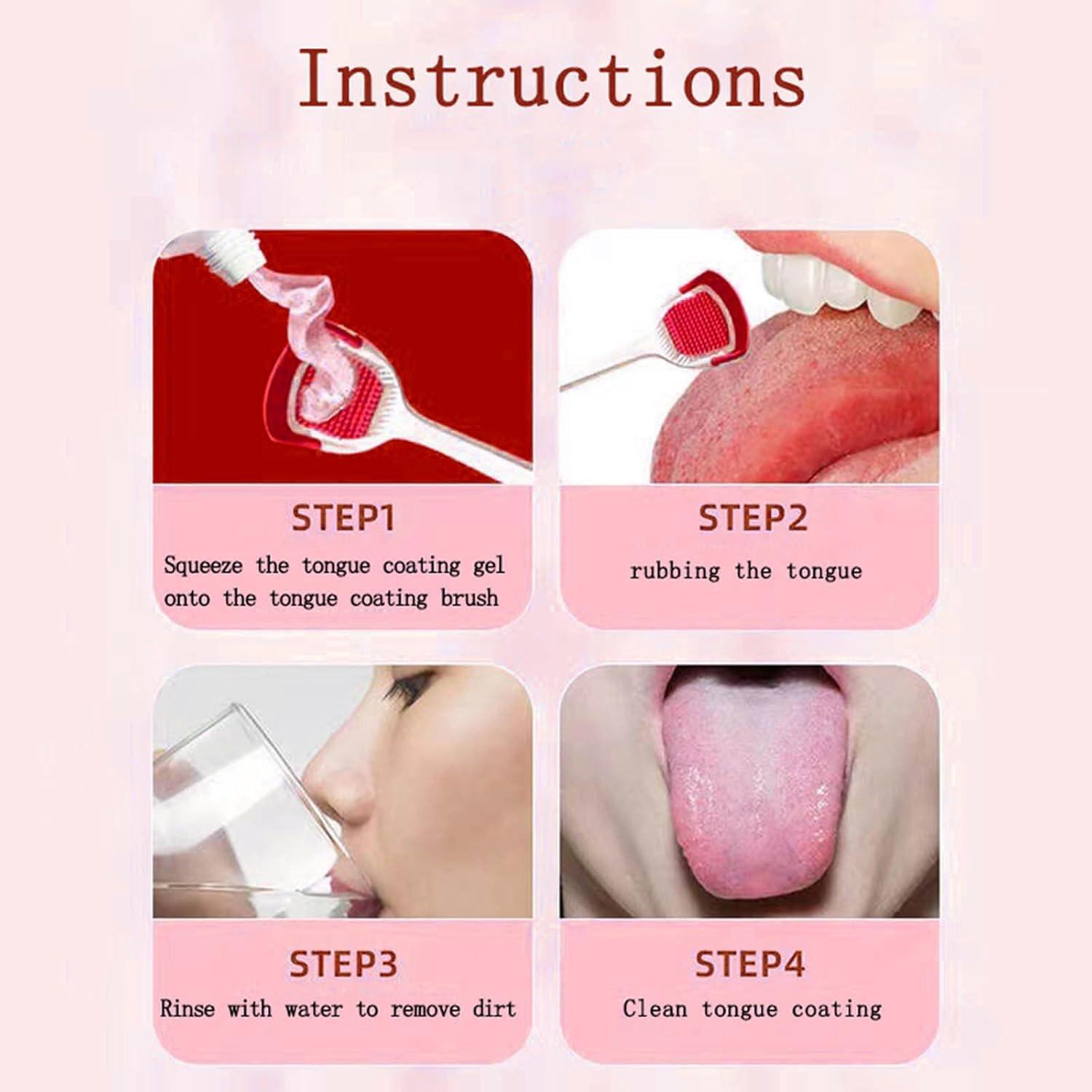 Instructions

STEP1
Squeeze the tongue coating gel onto the tongue coating brush

STEP2
rubbing the tongue

STEP3
Rinse with water to remove dirt

STEP4
Clean tongue coating